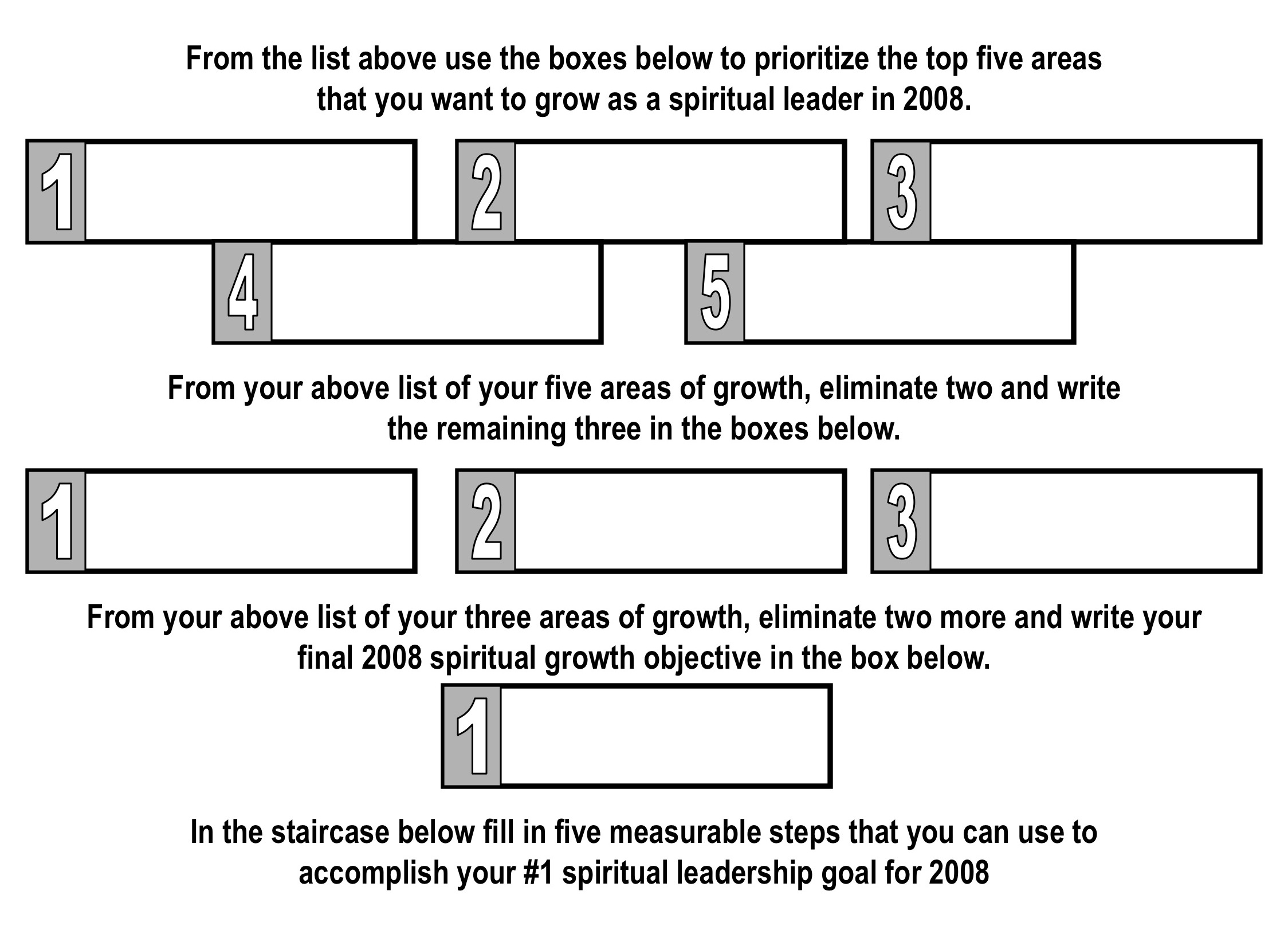 From the list above use the boxes below to prioritize the top five areas that you want to grow as a spiritual leader in 2008.

1

2

3

4

5

From your above list of your five areas of growth, eliminate two and write the remaining three in the boxes below.

1

2

3

From your above list of your three areas of growth, eliminate two more and write your final 2008 spiritual growth objective in the box below.

1

In the staircase below fill in five measurable steps that you can use to accomplish your #1 spiritual leadership goal for 2008